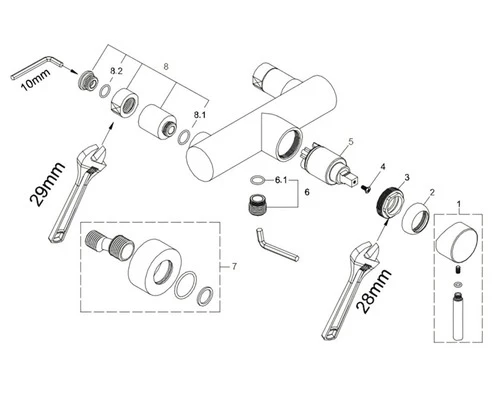 10mm
8.2
8
8.1
29mm
5
4
3
2
1
6.1
6
7
28mm