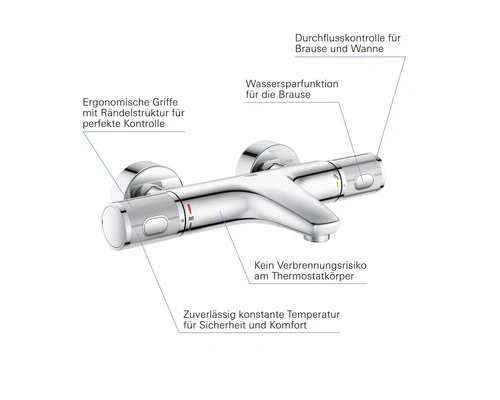 Durchflusskontrolle für Brause und Wanne

Wassersparfunktion für die Brause

Ergonomische Griffe mit Rändelstruktur für perfekte Kontrolle

Kein Verbrennungsrisiko am Thermostatkörper

Zuverlässig konstante Temperatur für Sicherheit und Komfort